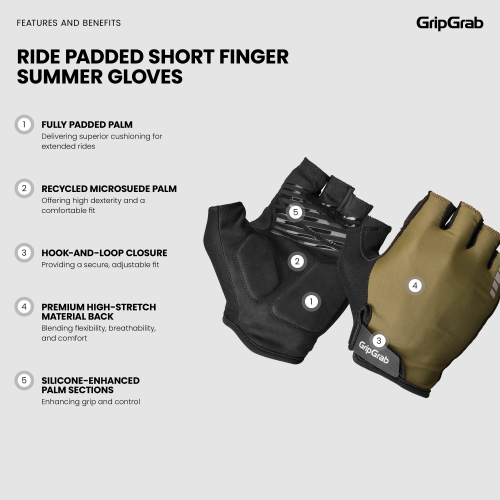 FEATURES AND BENEFITS

GripGrab

RIDE PADDED SHORT FINGER SUMMER GLOVES

1 FULLY PADDED PALM
Delivering superior cushioning for extended rides

2 RECYCLED MICROSUEDE PALM
Offering high dexterity and a comfortable fit

3 HOOK-AND-LOOP CLOSURE
Providing a secure, adjustable fit

4 PREMIUM HIGH-STRETCH MATERIAL BACK
Blending flexibility, breathability, and comfort

5 SILICONE-ENHANCED PALM SECTIONS
Enhancing grip and control

5

2

1

4

3

GripGrab