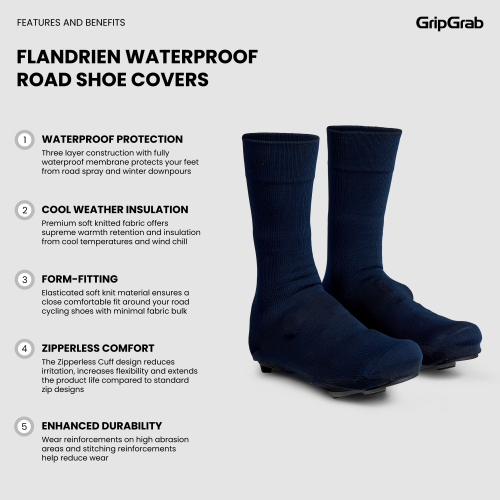 FEATURES AND BENEFITS

GripGrab

FLANDRIEN WATERPROOF ROAD SHOE COVERS

1 WATERPROOF PROTECTION
Three layer construction with fully waterproof membrane protects your feet from road spray and winter downpours

2 COOL WEATHER INSULATION
Premium soft knitted fabric offers supreme warmth retention and insulation from cool temperatures and wind chill

3 FORM-FITTING
Elasticated soft knit material ensures a close comfortable fit around your road cycling shoes with minimal fabric bulk

4 ZIPPERLESS COMFORT
The Zipperless Cuff design reduces irritation, increases flexibility and extends the product life compared to standard zip designs

5 ENHANCED DURABILITY
Wear reinforcements on high abrasion areas and stitching reinforcements help reduce wear