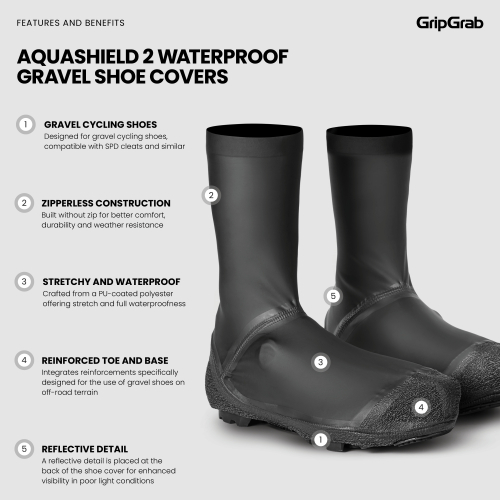 FEATURES AND BENEFITS

GripGrab

AQUASHIELD 2 WATERPROOF GRAVEL SHOE COVERS

1 GRAVEL CYCLING SHOES
Designed for gravel cycling shoes, compatible with SPD cleats and similar

2 ZIPPERLESS CONSTRUCTION
Built without zip for better comfort, durability and weather resistance

3 STRETCHY AND WATERPROOF
Crafted from a PU-coated polyester offering stretch and full waterproofness

4 REINFORCED TOE AND BASE
Integrates reinforcements specifically designed for the use of gravel shoes on off-road terrain

5 REFLECTIVE DETAIL
A reflective detail is placed at the back of the shoe cover for enhanced visibility in poor light conditions

2

5

3

4

1