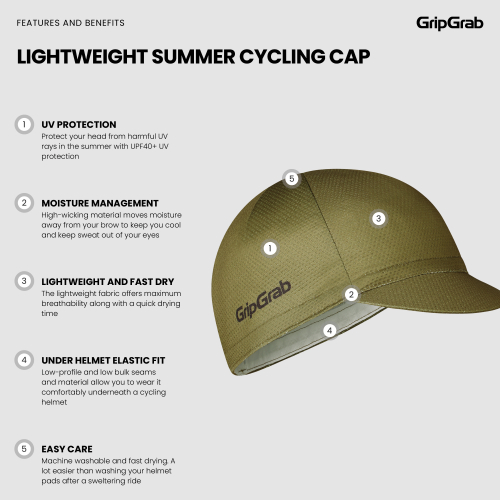 FEATURES AND BENEFITS

GripGrab

LIGHTWEIGHT SUMMER CYCLING CAP

1 UV PROTECTION
Protect your head from harmful UV rays in the summer with UPF40+ UV protection

2 MOISTURE MANAGEMENT
High-wicking material moves moisture away from your brow to keep you cool and keep sweat out of your eyes

3 LIGHTWEIGHT AND FAST DRY
The lightweight fabric offers maximum breathability along with a quick drying time

4 UNDER HELMET ELASTIC FIT
Low-profile and low bulk seams and material allow you to wear it comfortably underneath a cycling helmet

5 EASY CARE
Machine washable and fast drying. A lot easier than washing your helmet pads after a sweltering ride

5
3
1
GripGrab
2
4