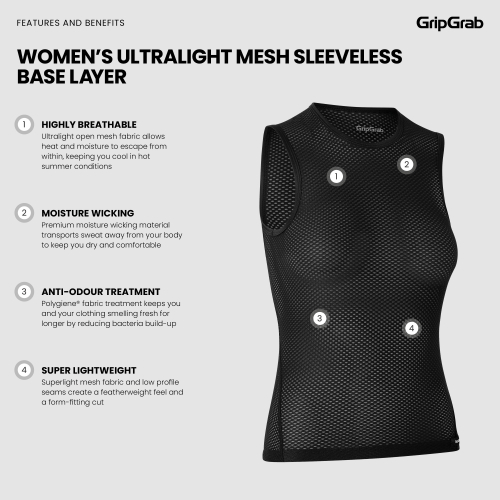 FEATURES AND BENEFITS

GripGrab

WOMEN'S ULTRALIGHT MESH SLEEVELESS BASE LAYER

1 HIGHLY BREATHABLE
Ultralight open mesh fabric allows heat and moisture to escape from within, keeping you cool in hot summer conditions

2 MOISTURE WICKING
Premium moisture wicking material transports sweat away from your body to keep you dry and comfortable

3 ANTI-ODOUR TREATMENT
Polygiene® fabric treatment keeps you and your clothing smelling fresh for longer by reducing bacteria build-up

4 SUPER LIGHTWEIGHT
Superlight mesh fabric and low profile seams create a featherweight feel and a form-fitting cut

GripGrab

1

2

3

4