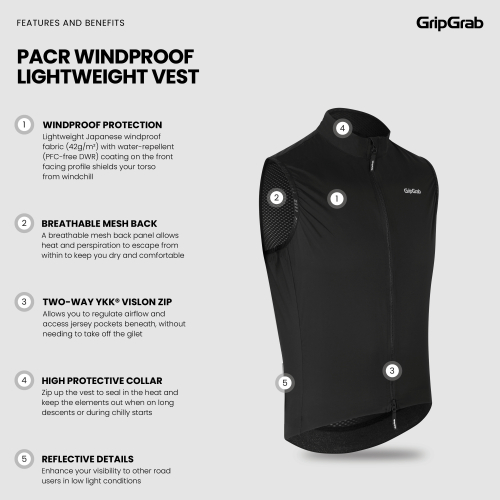 FEATURES AND BENEFITS

GripGrab

PACR WINDPROOF LIGHTWEIGHT VEST

1 WINDPROOF PROTECTION
Lightweight Japanese windproof fabric (42g/m²) with water-repellent (PFC-free DWR) coating on the front facing profile shields your torso from windchill

2 BREATHABLE MESH BACK
A breathable mesh back panel allows heat and perspiration to escape from within to keep you dry and comfortable

3 TWO-WAY YKK® VISLON ZIP
Allows you to regulate airflow and access jersey pockets beneath, without needing to take off the gilet

4 HIGH PROTECTIVE COLLAR
Zip up the vest to seal in the heat and keep the elements out when on long descents or during chilly starts

5 REFLECTIVE DETAILS
Enhance your visibility to other road users in low light conditions

4
2
1
GripGrab
3
5