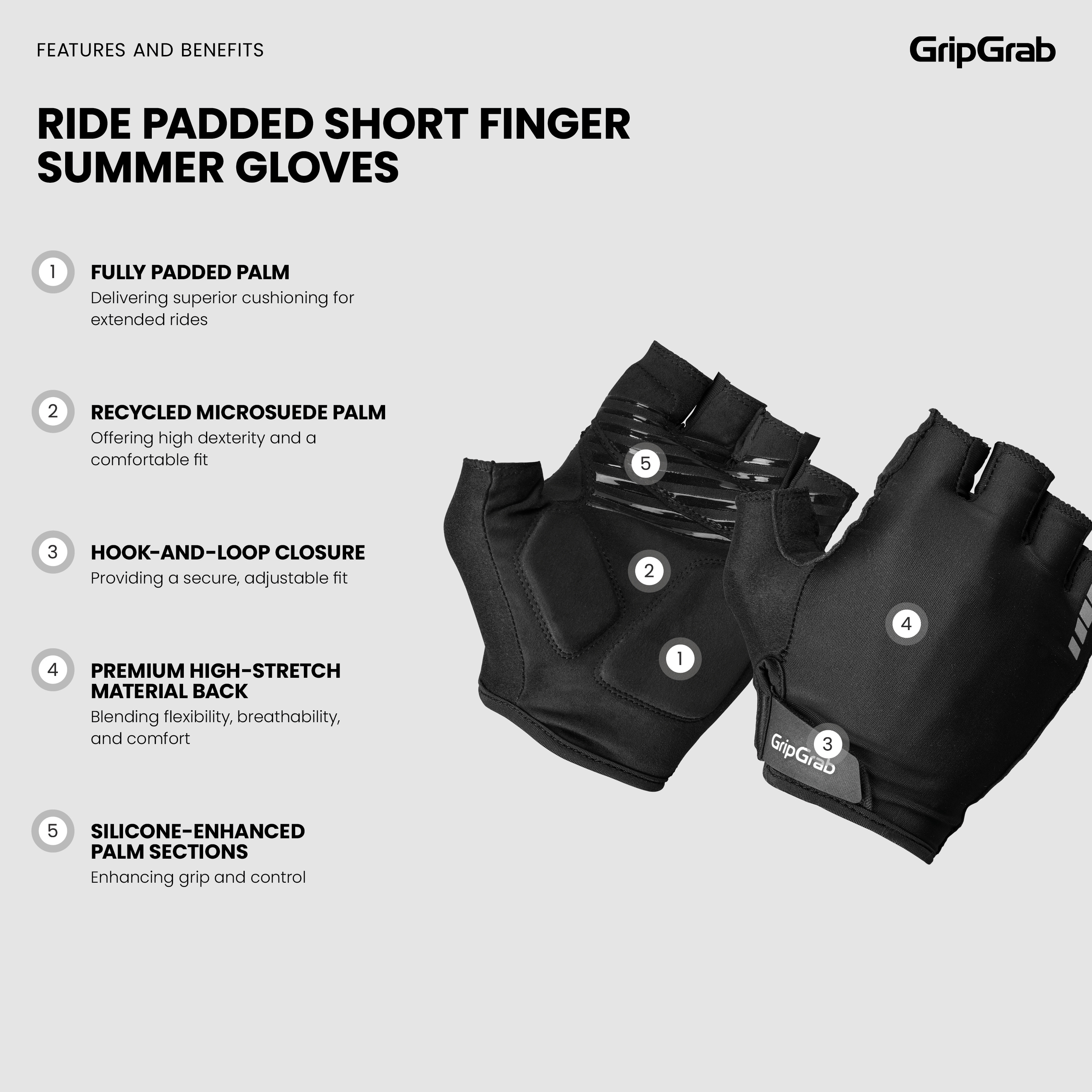 FEATURES AND BENEFITS

GripGrab

RIDE PADDED SHORT FINGER SUMMER GLOVES

1 FULLY PADDED PALM
Delivering superior cushioning for extended rides

2 RECYCLED MICROSUEDE PALM
Offering high dexterity and a comfortable fit

3 HOOK-AND-LOOP CLOSURE
Providing a secure, adjustable fit

4 PREMIUM HIGH-STRETCH MATERIAL BACK
Blending flexibility, breathability, and comfort

5 SILICONE-ENHANCED PALM SECTIONS
Enhancing grip and control

5

2

1

4

GripGrab

3