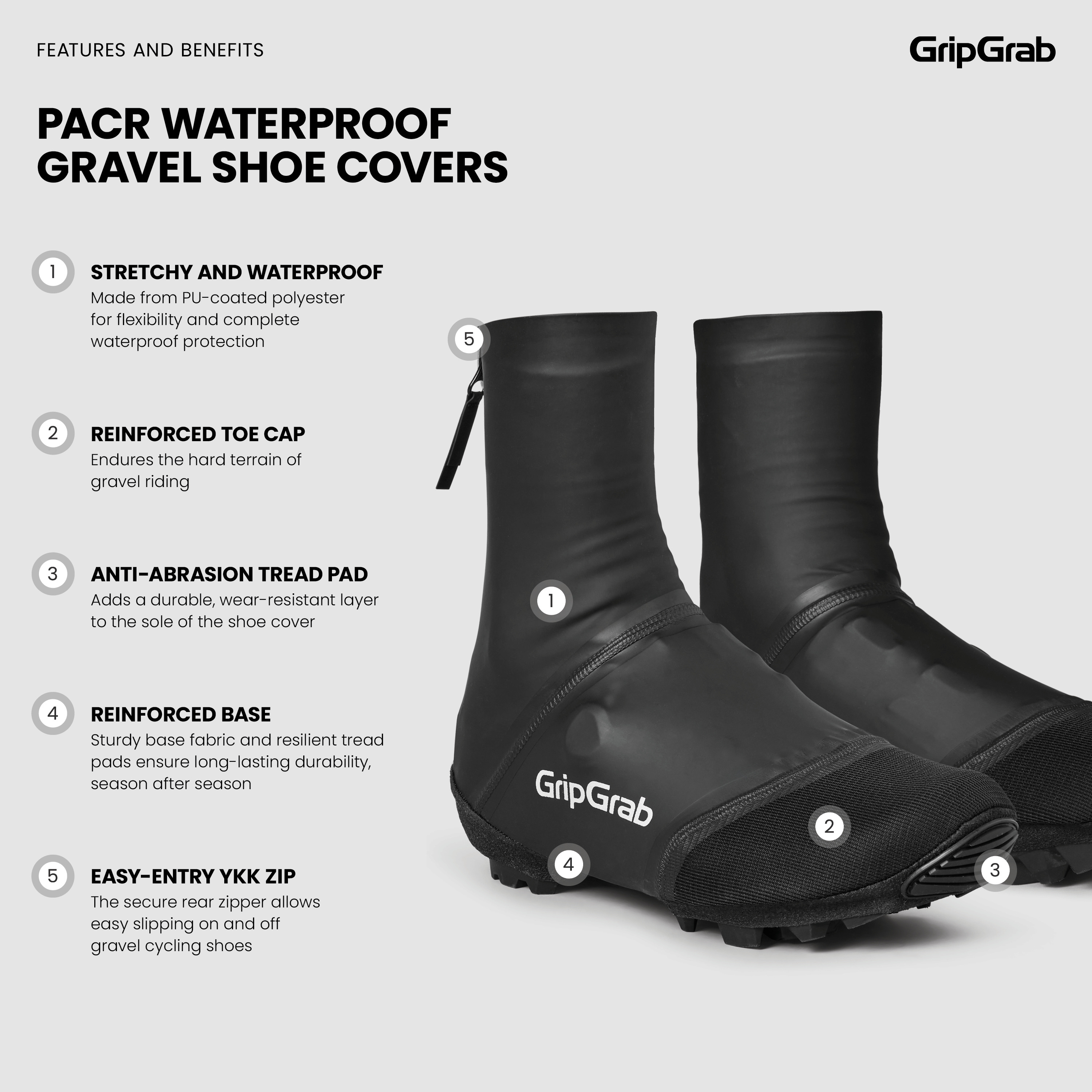 FEATURES AND BENEFITS

GripGrab

PACR WATERPROOF GRAVEL SHOE COVERS

1
STRETCHY AND WATERPROOF
Made from PU-coated polyester for flexibility and complete waterproof protection

2
REINFORCED TOE CAP
Endures the hard terrain of gravel riding

3
ANTI-ABRASION TREAD PAD
Adds a durable, wear-resistant layer to the sole of the shoe cover

4
REINFORCED BASE
Sturdy base fabric and resilient tread pads ensure long-lasting durability, season after season

5
EASY-ENTRY YKK ZIP
The secure rear zipper allows easy slipping on and off gravel cycling shoes

5

1

GripGrab

2

4

3