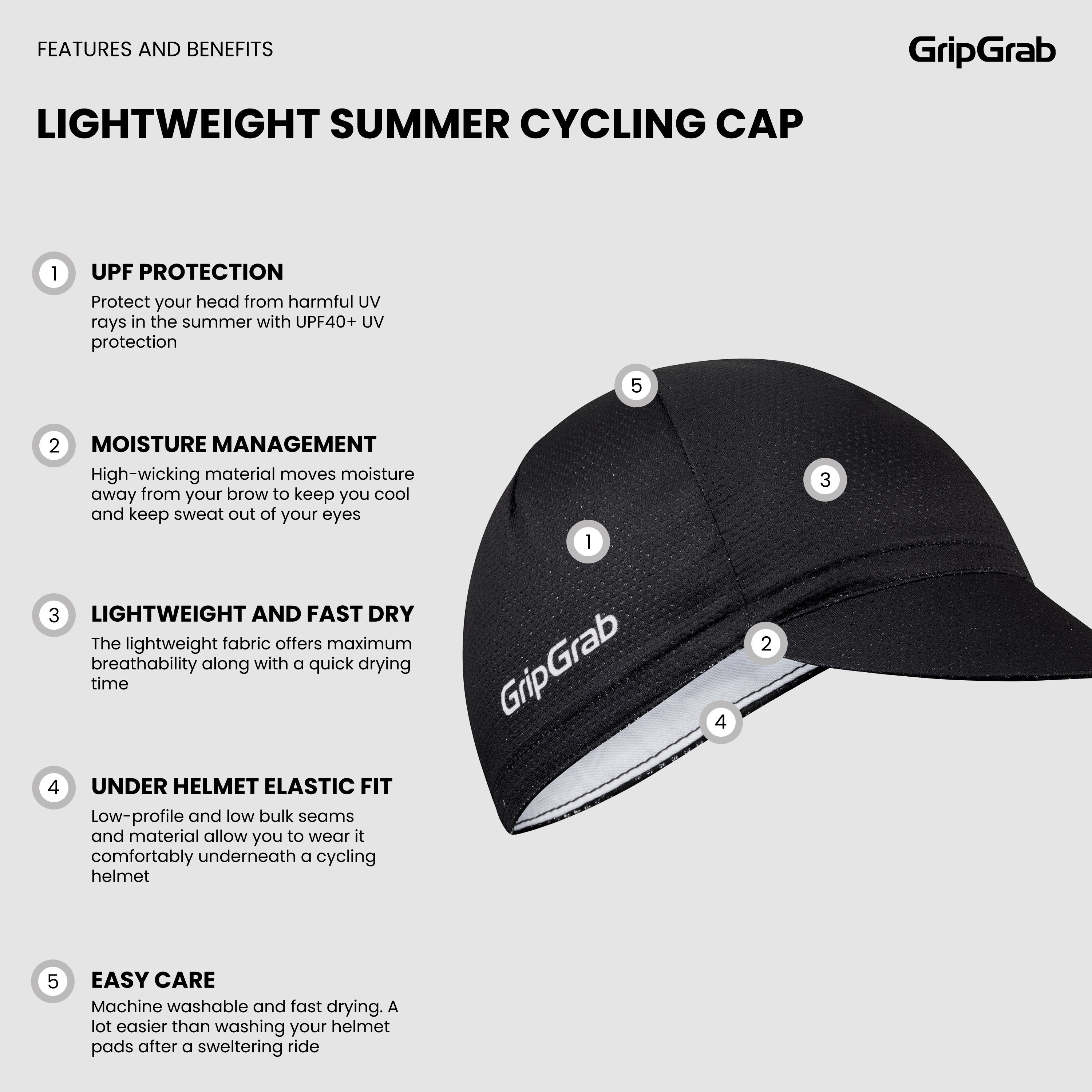 FEATURES AND BENEFITS

GripGrab

LIGHTWEIGHT SUMMER CYCLING CAP

1 UPF PROTECTION
Protect your head from harmful UV rays in the summer with UPF40+ UV protection

2 MOISTURE MANAGEMENT
High-wicking material moves moisture away from your brow to keep you cool and keep sweat out of your eyes

3 LIGHTWEIGHT AND FAST DRY
The lightweight fabric offers maximum breathability along with a quick drying time

4 UNDER HELMET ELASTIC FIT
Low-profile and low bulk seams and material allow you to wear it comfortably underneath a cycling helmet

5 EASY CARE
Machine washable and fast drying. A lot easier than washing your helmet pads after a sweltering ride

5
3
1
GripGrab
2
4