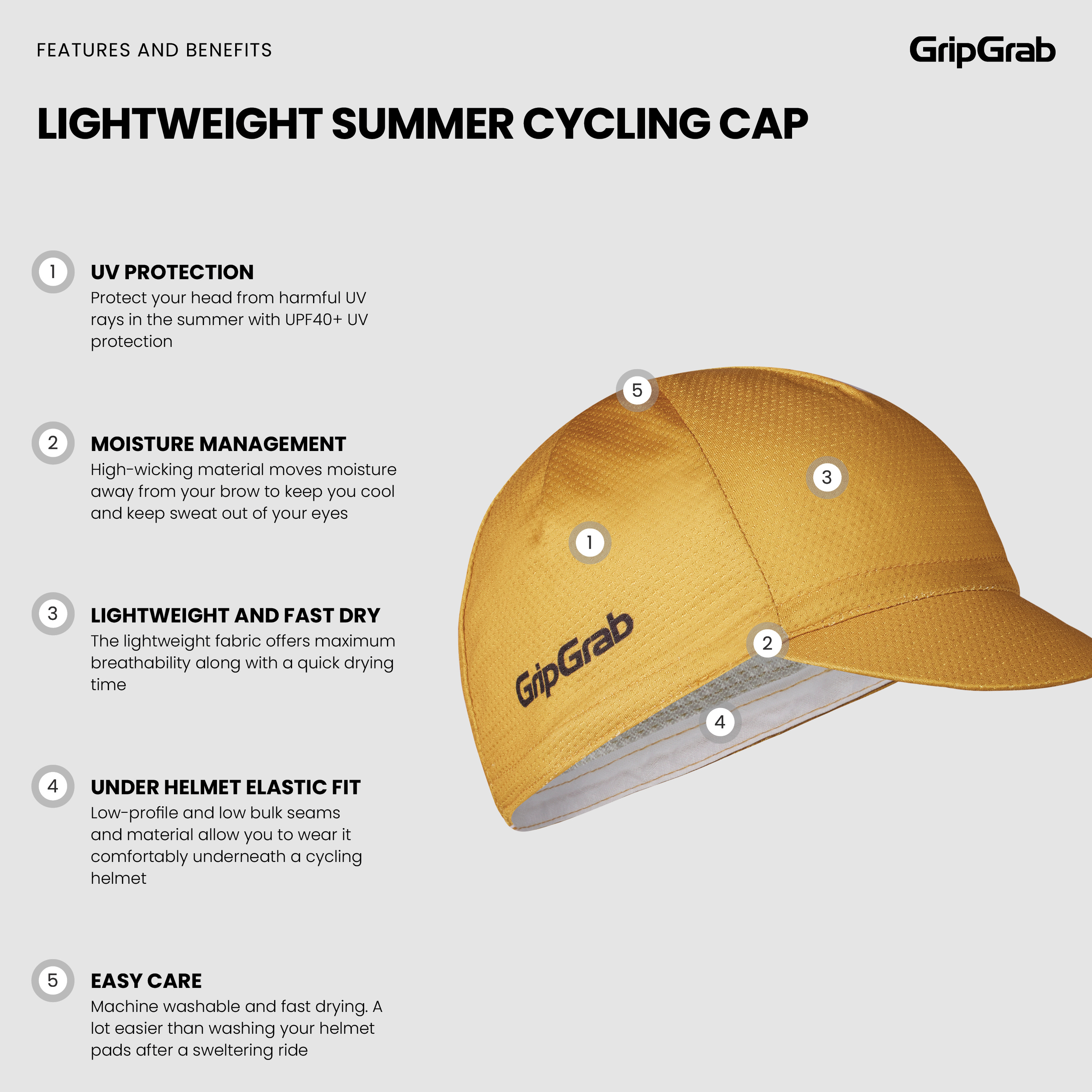 FEATURES AND BENEFITS

GripGrab

LIGHTWEIGHT SUMMER CYCLING CAP

1 UV PROTECTION
Protect your head from harmful UV rays in the summer with UPF40+ UV protection

2 MOISTURE MANAGEMENT
High-wicking material moves moisture away from your brow to keep you cool and keep sweat out of your eyes

3 LIGHTWEIGHT AND FAST DRY
The lightweight fabric offers maximum breathability along with a quick drying time

4 UNDER HELMET ELASTIC FIT
Low-profile and low bulk seams and material allow you to wear it comfortably underneath a cycling helmet

5 EASY CARE
Machine washable and fast drying. A lot easier than washing your helmet pads after a sweltering ride

5

3

1

GripGrab

2

4