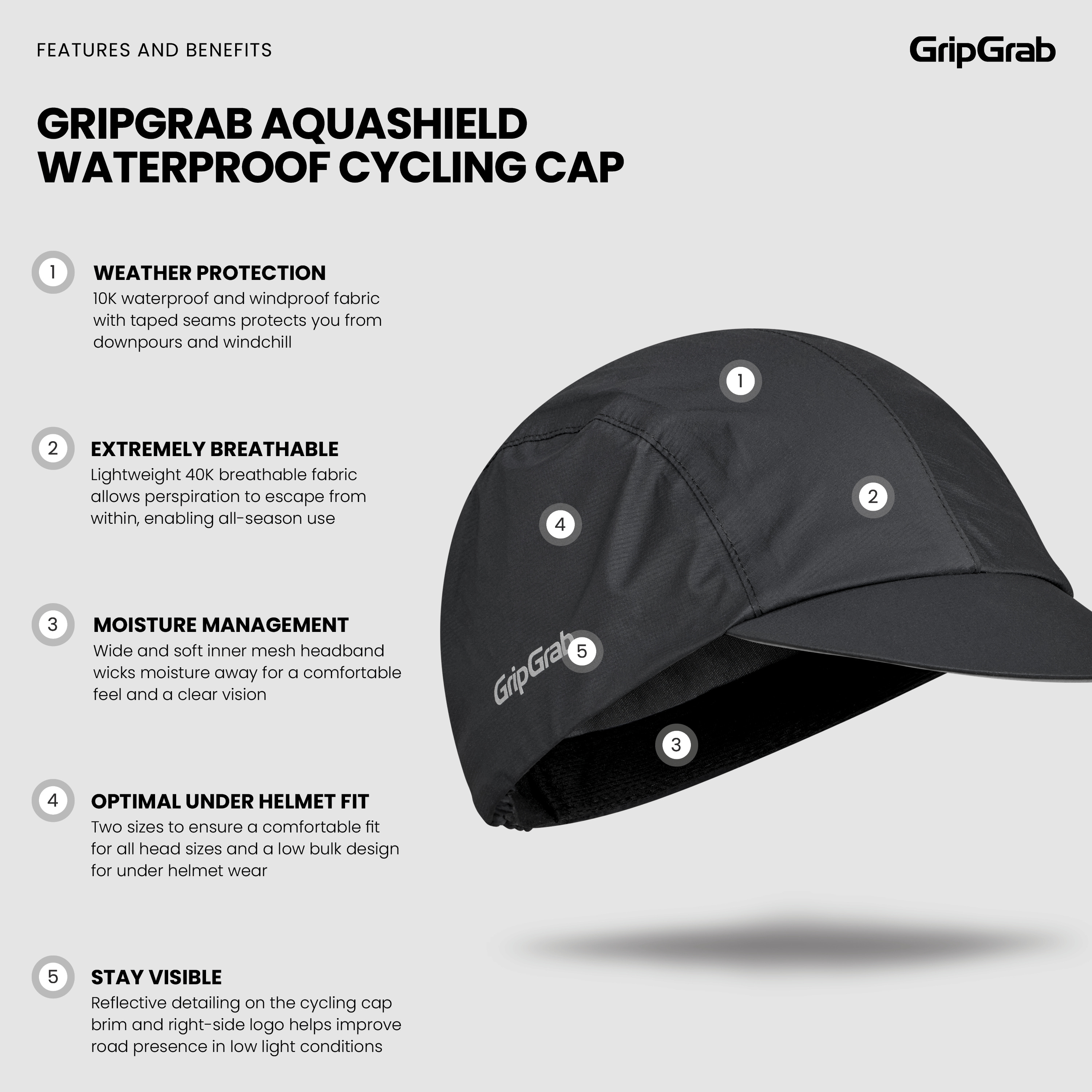 FEATURES AND BENEFITS

GripGrab

GRIPGRAB AQUASHIELD WATERPROOF CYCLING CAP

1 WEATHER PROTECTION
10K waterproof and windproof fabric with taped seams protects you from downpours and windchill

2 EXTREMELY BREATHABLE
Lightweight 40K breathable fabric allows perspiration to escape from within, enabling all-season use

3 MOISTURE MANAGEMENT
Wide and soft inner mesh headband wicks moisture away for a comfortable feel and a clear vision

4 OPTIMAL UNDER HELMET FIT
Two sizes to ensure a comfortable fit for all head sizes and a low bulk design for under helmet wear

5 STAY VISIBLE
Reflective detailing on the cycling cap brim and right-side logo helps improve road presence in low light conditions

1

2

4

GripGrab 5

3