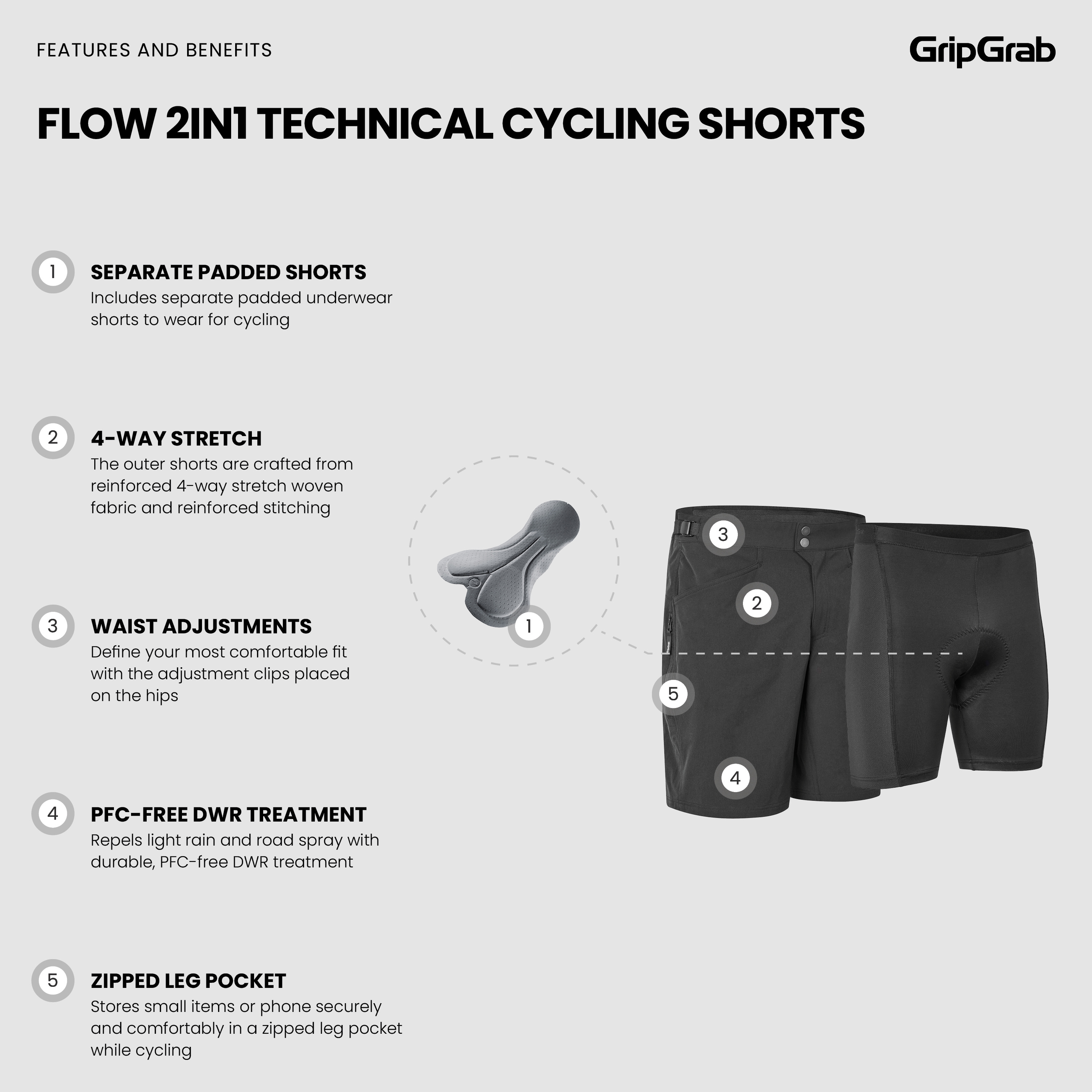 FEATURES AND BENEFITS

GripGrab

FLOW 2IN1 TECHNICAL CYCLING SHORTS

1 SEPARATE PADDED SHORTS
Includes separate padded underwear shorts to wear for cycling

2 4-WAY STRETCH
The outer shorts are crafted from reinforced 4-way stretch woven fabric and reinforced stitching

3 WAIST ADJUSTMENTS
Define your most comfortable fit with the adjustment clips placed on the hips

4 PFC-FREE DWR TREATMENT
Repels light rain and road spray with durable, PFC-free DWR treatment

5 ZIPPED LEG POCKET
Stores small items or phone securely and comfortably in a zipped leg pocket while cycling

1

3

2

5

4