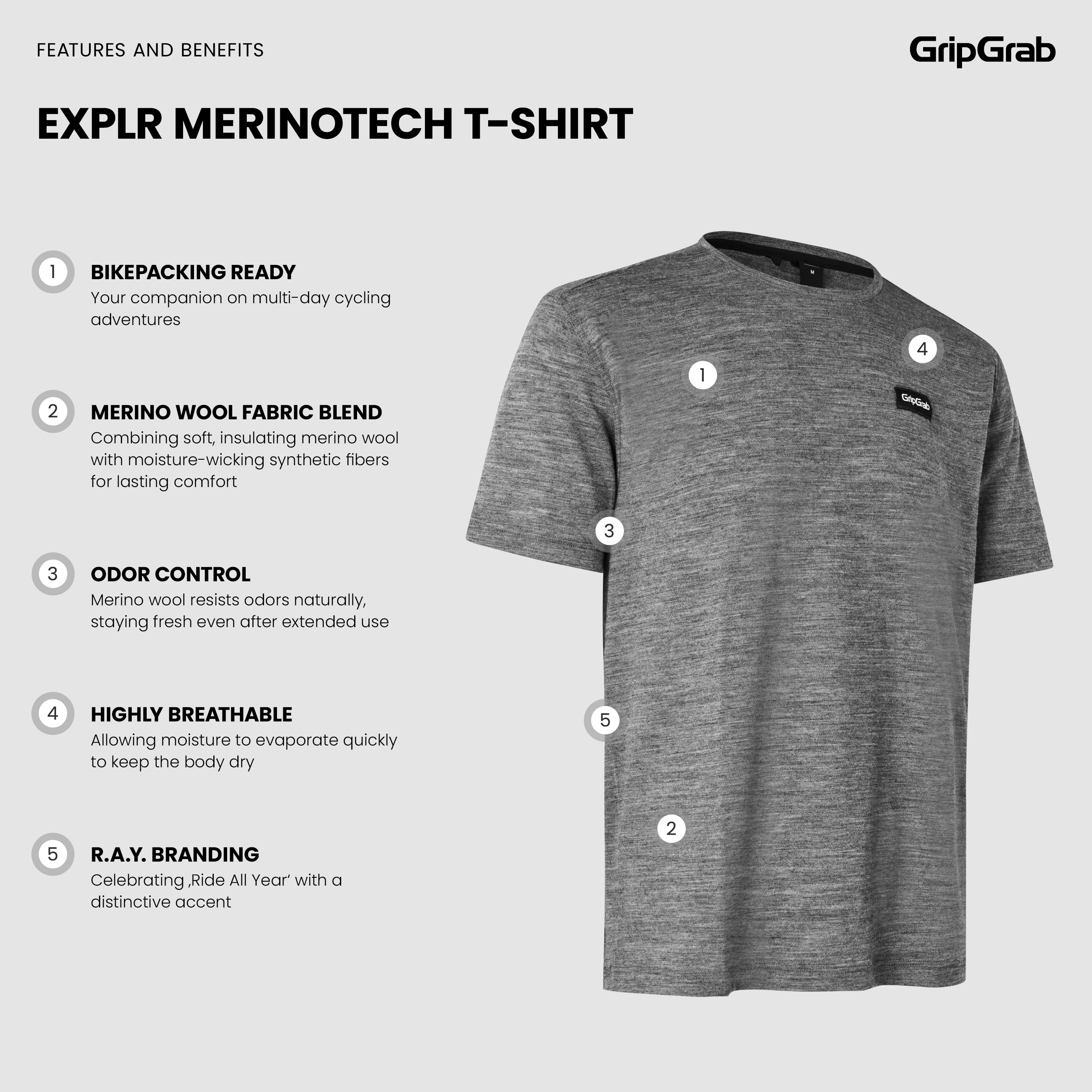 FEATURES AND BENEFITS

GripGrab

EXPLR MERINOTECH T-SHIRT

1 BIKEPACKING READY
Your companion on multi-day cycling adventures

2 MERINO WOOL FABRIC BLEND
Combining soft, insulating merino wool with moisture-wicking synthetic fibers for lasting comfort

3 ODOR CONTROL
Merino wool resists odors naturally, staying fresh even after extended use

4 HIGHLY BREATHABLE
Allowing moisture to evaporate quickly to keep the body dry

5 R.A.Y. BRANDING
Celebrating ‚Ride All Year‘ with a distinctive accent

M

4

1

GripGrab

3

5

2