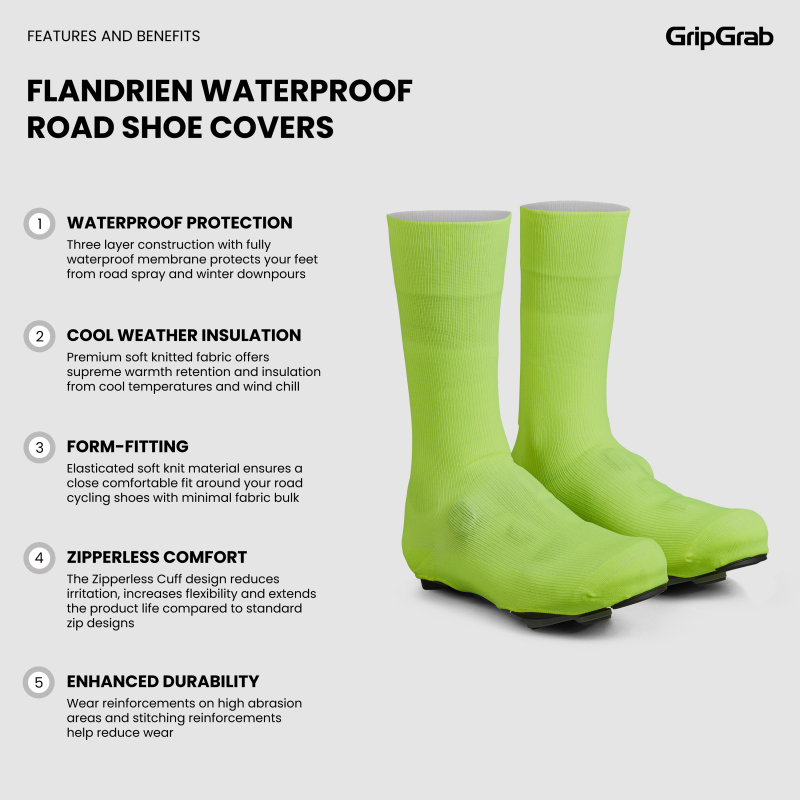 FEATURES AND BENEFITS

GripGrab

FLANDRIEN WATERPROOF ROAD SHOE COVERS

1 WATERPROOF PROTECTION
Three layer construction with fully waterproof membrane protects your feet from road spray and winter downpours

2 COOL WEATHER INSULATION
Premium soft knitted fabric offers supreme warmth retention and insulation from cool temperatures and wind chill

3 FORM-FITTING
Elasticated soft knit material ensures a close comfortable fit around your road cycling shoes with minimal fabric bulk

4 ZIPPERLESS COMFORT
The Zipperless Cuff design reduces irritation, increases flexibility and extends the product life compared to standard zip designs

5 ENHANCED DURABILITY
Wear reinforcements on high abrasion areas and stitching reinforcements help reduce wear