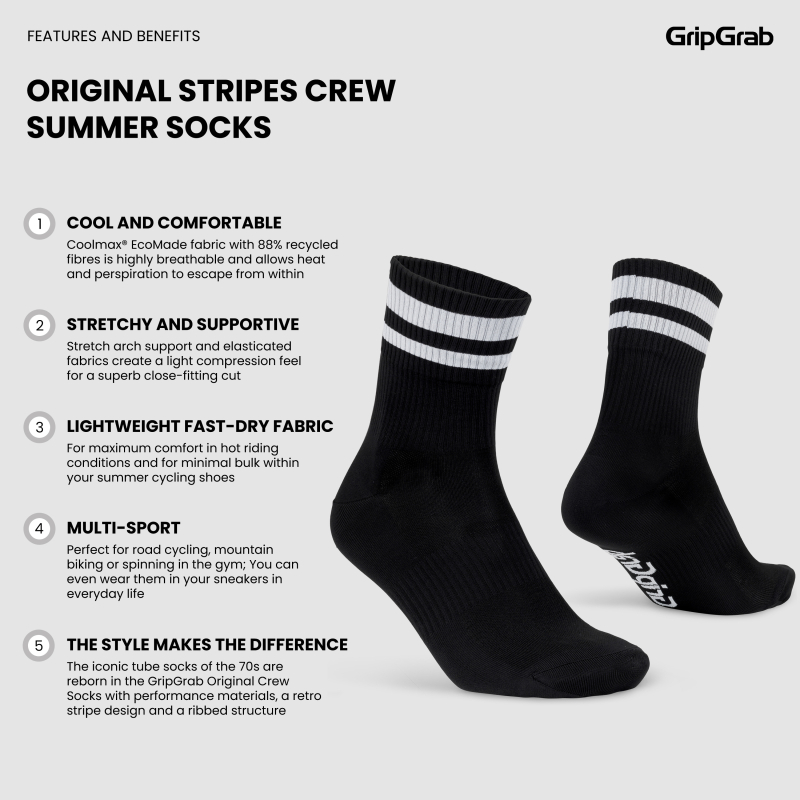 FEATURES AND BENEFITS

GripGrab

ORIGINAL STRIPES CREW SUMMER SOCKS

1 COOL AND COMFORTABLE
Coolmax® EcoMade fabric with 88% recycled fibres is highly breathable and allows heat and perspiration to escape from within

2 STRETCHY AND SUPPORTIVE
Stretch arch support and elasticated fabrics create a light compression feel for a superb close-fitting cut

3 LIGHTWEIGHT FAST-DRY FABRIC
For maximum comfort in hot riding conditions and for minimal bulk within your summer cycling shoes

4 MULTI-SPORT
Perfect for road cycling, mountain biking or spinning in the gym; You can even wear them in your sneakers in everyday life

5 THE STYLE MAKES THE DIFFERENCE
The iconic tube socks of the 70s are reborn in the GripGrab Original Crew Socks with performance materials, a retro stripe design and a ribbed structure

GripGrab