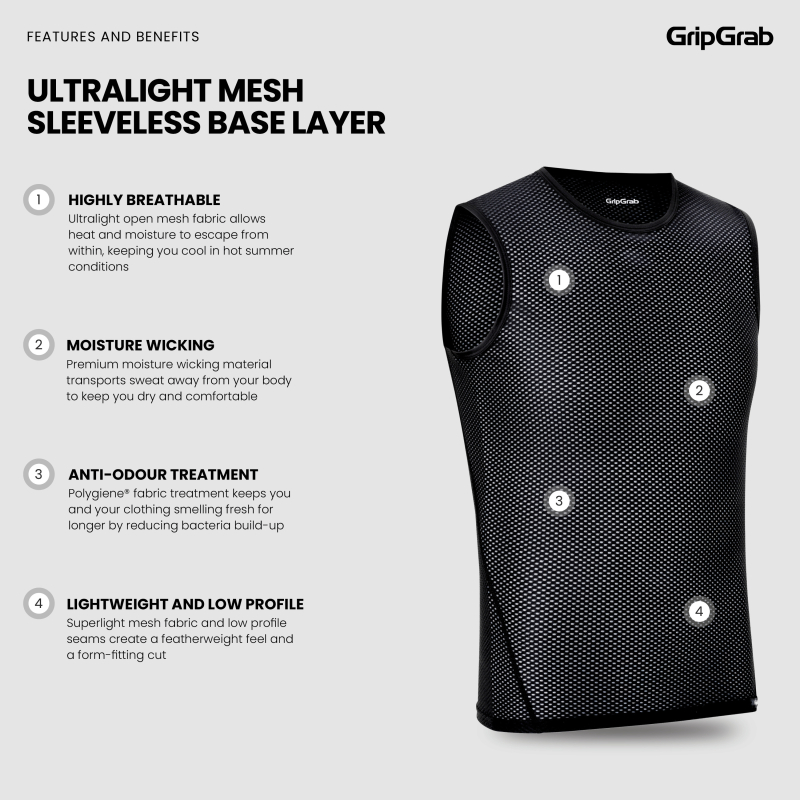 FEATURES AND BENEFITS

GripGrab

ULTRALIGHT MESH SLEEVELESS BASE LAYER

1 HIGHLY BREATHABLE
Ultralight open mesh fabric allows heat and moisture to escape from within, keeping you cool in hot summer conditions

2 MOISTURE WICKING
Premium moisture wicking material transports sweat away from your body to keep you dry and comfortable

3 ANTI-ODOUR TREATMENT
Polygiene® fabric treatment keeps you and your clothing smelling fresh for longer by reducing bacteria build-up

4 LIGHTWEIGHT AND LOW PROFILE
Superlight mesh fabric and low profile seams create a featherweight feel and a form-fitting cut

GripGrab

1

2

3

4