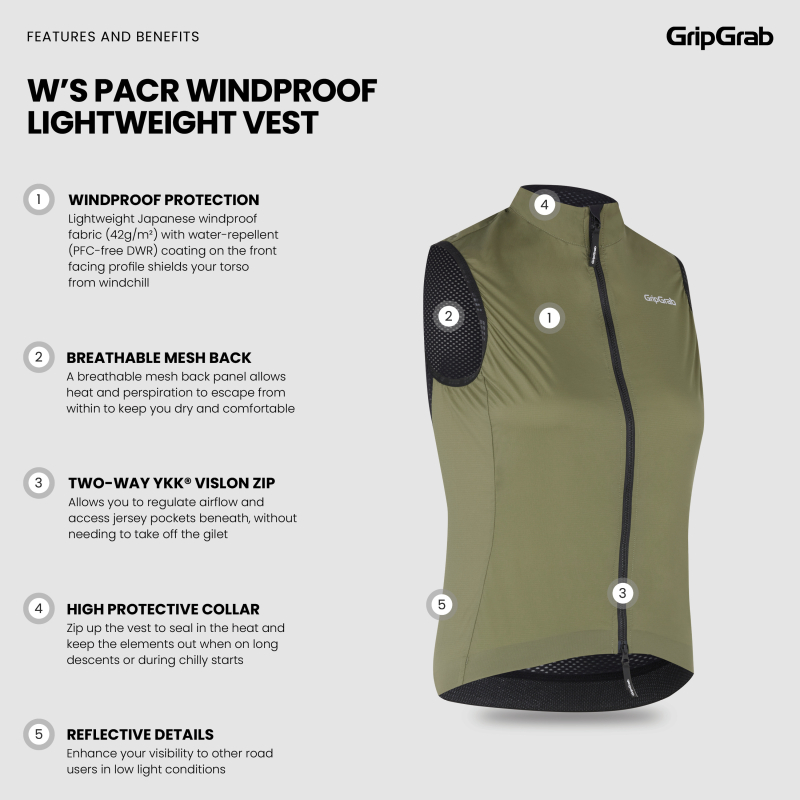 FEATURES AND BENEFITS

GripGrab

W'S PACR WINDPROOF LIGHTWEIGHT VEST

1 WINDPROOF PROTECTION
Lightweight Japanese windproof fabric (42g/m²) with water-repellent (PFC-free DWR) coating on the front facing profile shields your torso from windchill

2 BREATHABLE MESH BACK
A breathable mesh back panel allows heat and perspiration to escape from within to keep you dry and comfortable

3 TWO-WAY YKK® VISLON ZIP
Allows you to regulate airflow and access jersey pockets beneath, without needing to take off the gilet

4 HIGH PROTECTIVE COLLAR
Zip up the vest to seal in the heat and keep the elements out when on long descents or during chilly starts

5 REFLECTIVE DETAILS
Enhance your visibility to other road users in low light conditions

4

GripGrab

2

1

5

3