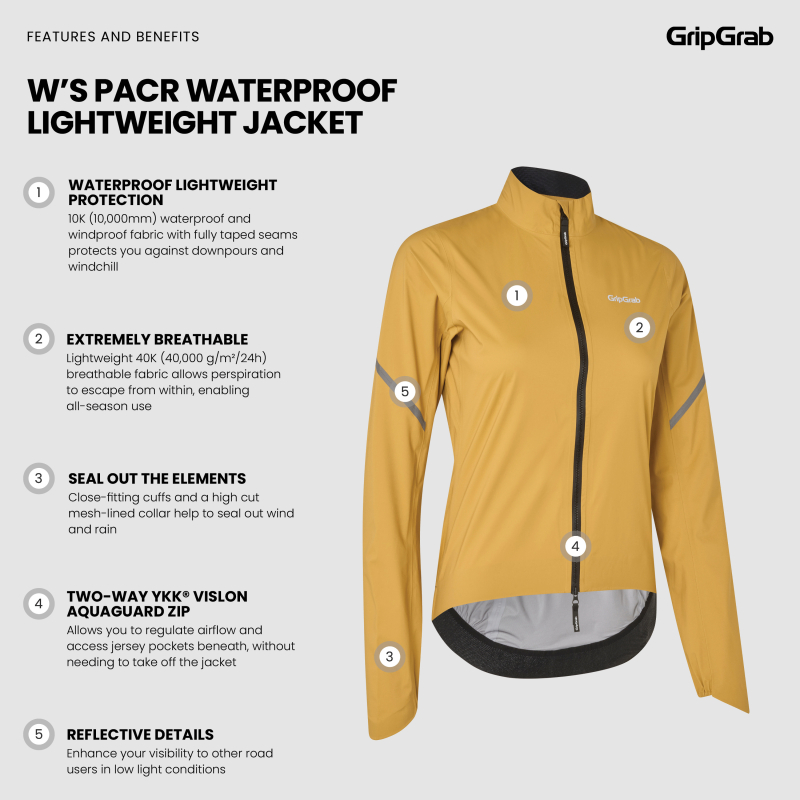 FEATURES AND BENEFITS

GripGrab

W'S PACR WATERPROOF LIGHTWEIGHT JACKET

1 WATERPROOF LIGHTWEIGHT PROTECTION
10K (10,000mm) waterproof and windproof fabric with fully taped seams protects you against downpours and windchill

2 EXTREMELY BREATHABLE
Lightweight 40K (40,000 g/m²/24h) breathable fabric allows perspiration to escape from within, enabling all-season use

3 SEAL OUT THE ELEMENTS
Close-fitting cuffs and a high cut mesh-lined collar help to seal out wind and rain

4 TWO-WAY YKK® VISLON AQUAGUARD ZIP
Allows you to regulate airflow and access jersey pockets beneath, without needing to take off the jacket

5 REFLECTIVE DETAILS
Enhance your visibility to other road users in low light conditions

1

GripGrab

2

5

4

3